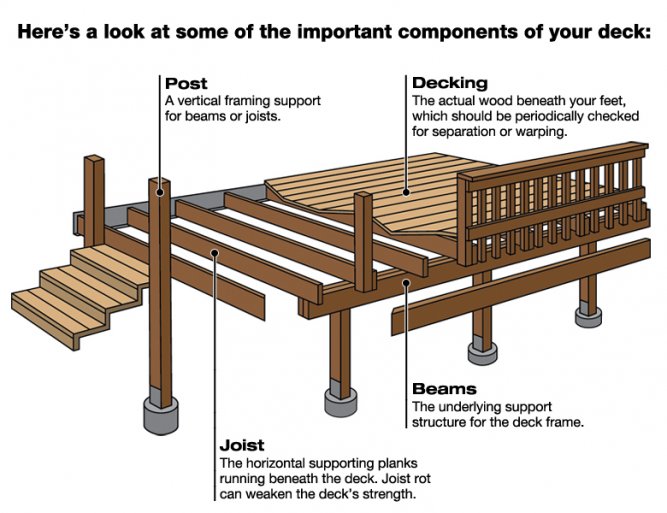 Here's a look at some of the important components of your deck:

Post
A vertical framing support for beams or joists.

Decking
The actual wood beneath your feet, which should be periodically checked for separation or warping.

Beams
The underlying support structure for the deck frame.

Joist
The horizontal supporting planks running beneath the deck. Joist rot can weaken the deck's strength.