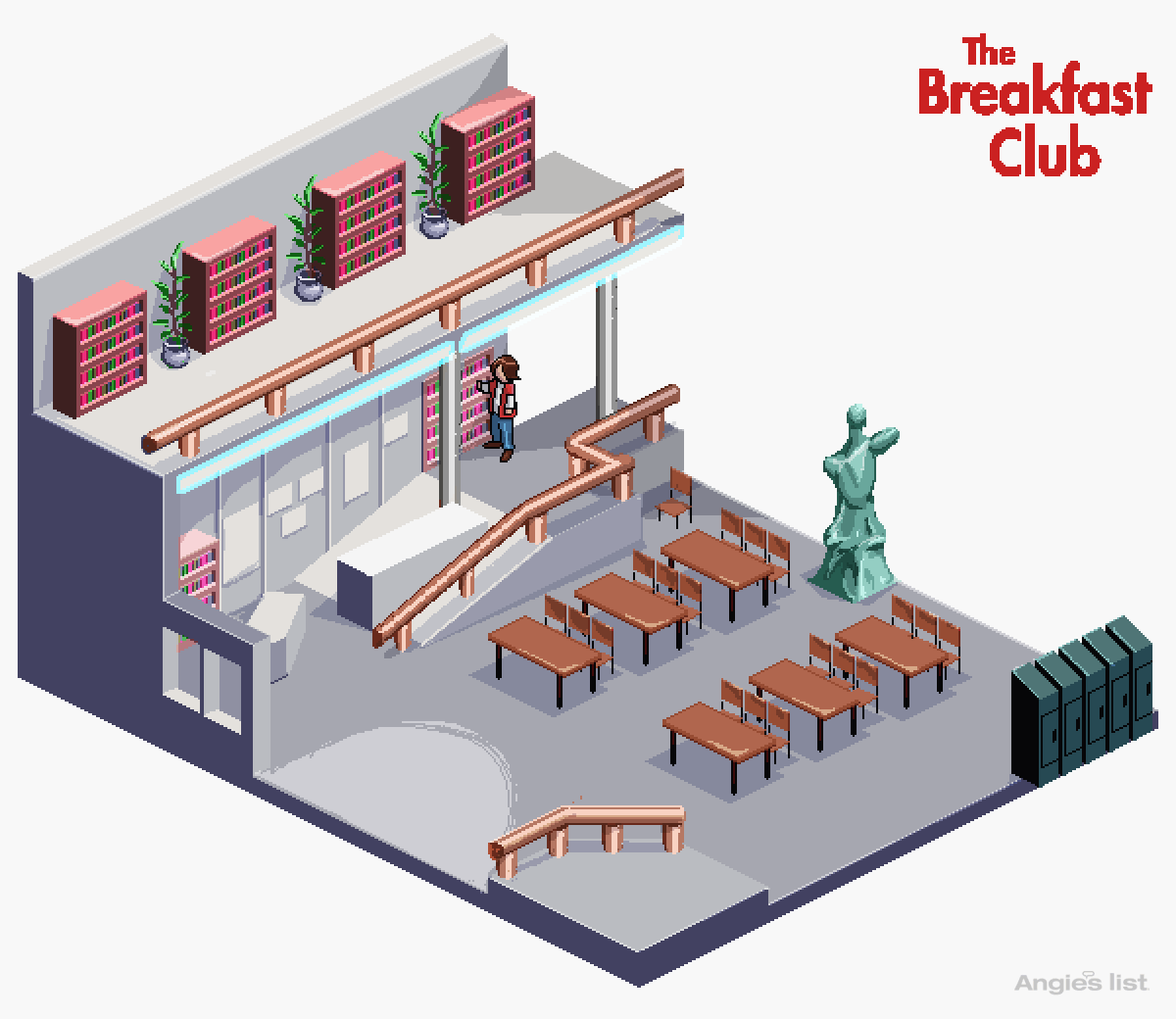 The Breakfast Club

Angie's list