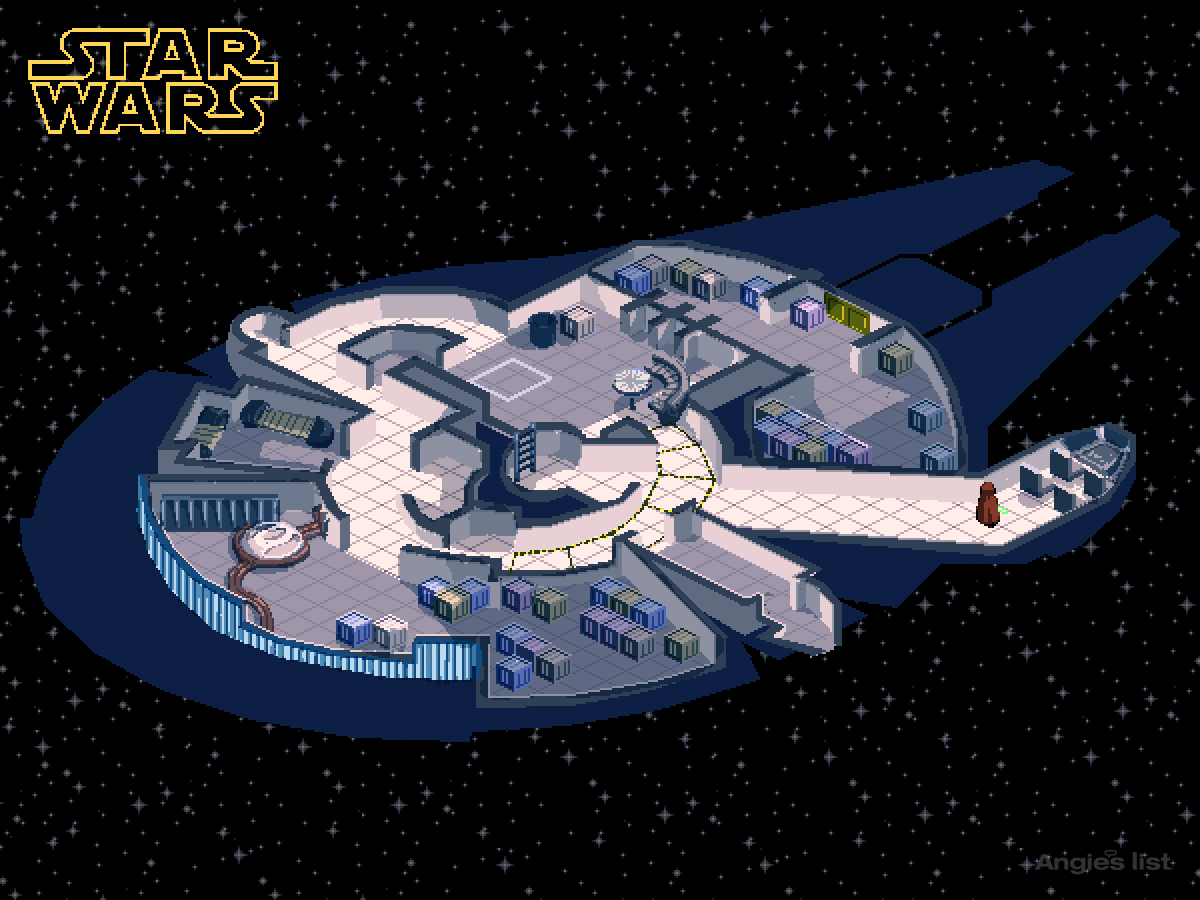 STAR WARS

Angie's list