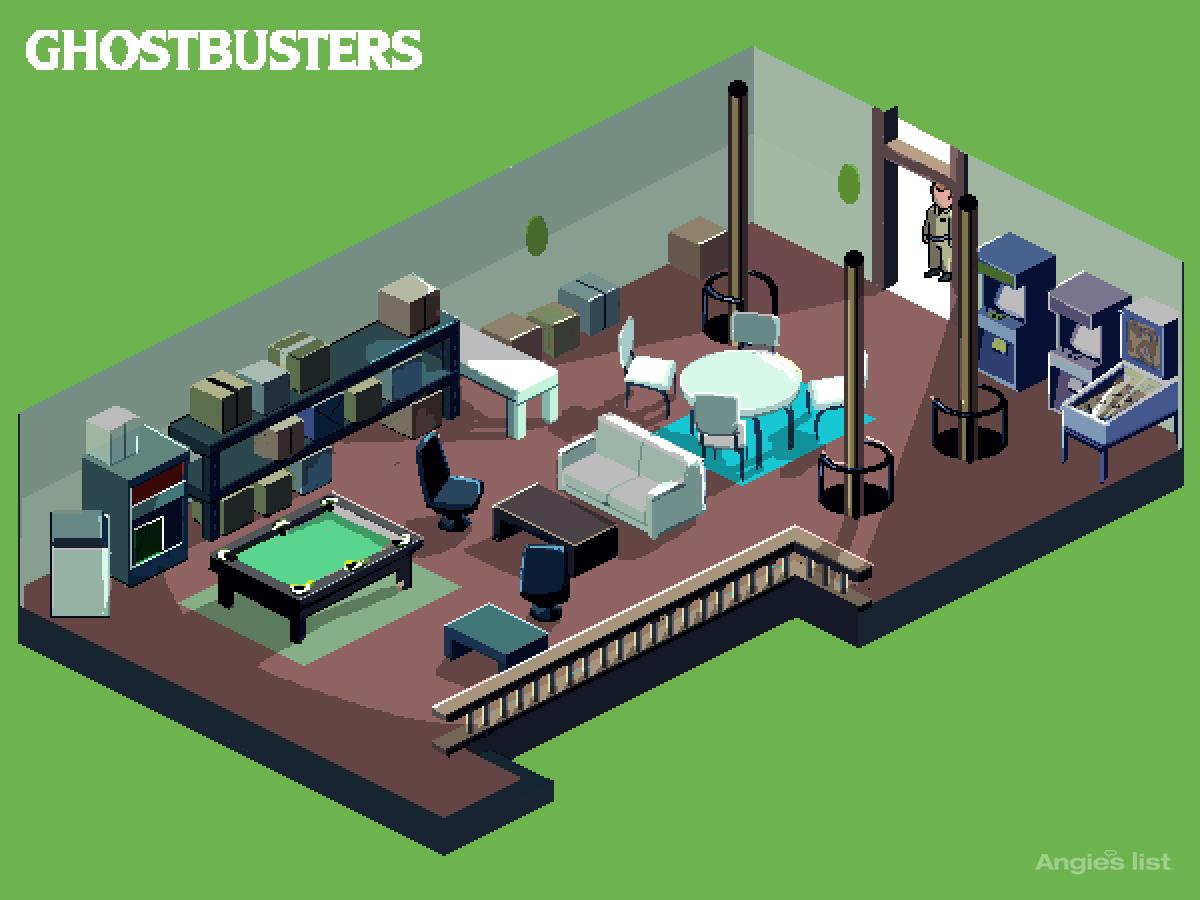 GHOSTBUSTERS

Angie's list